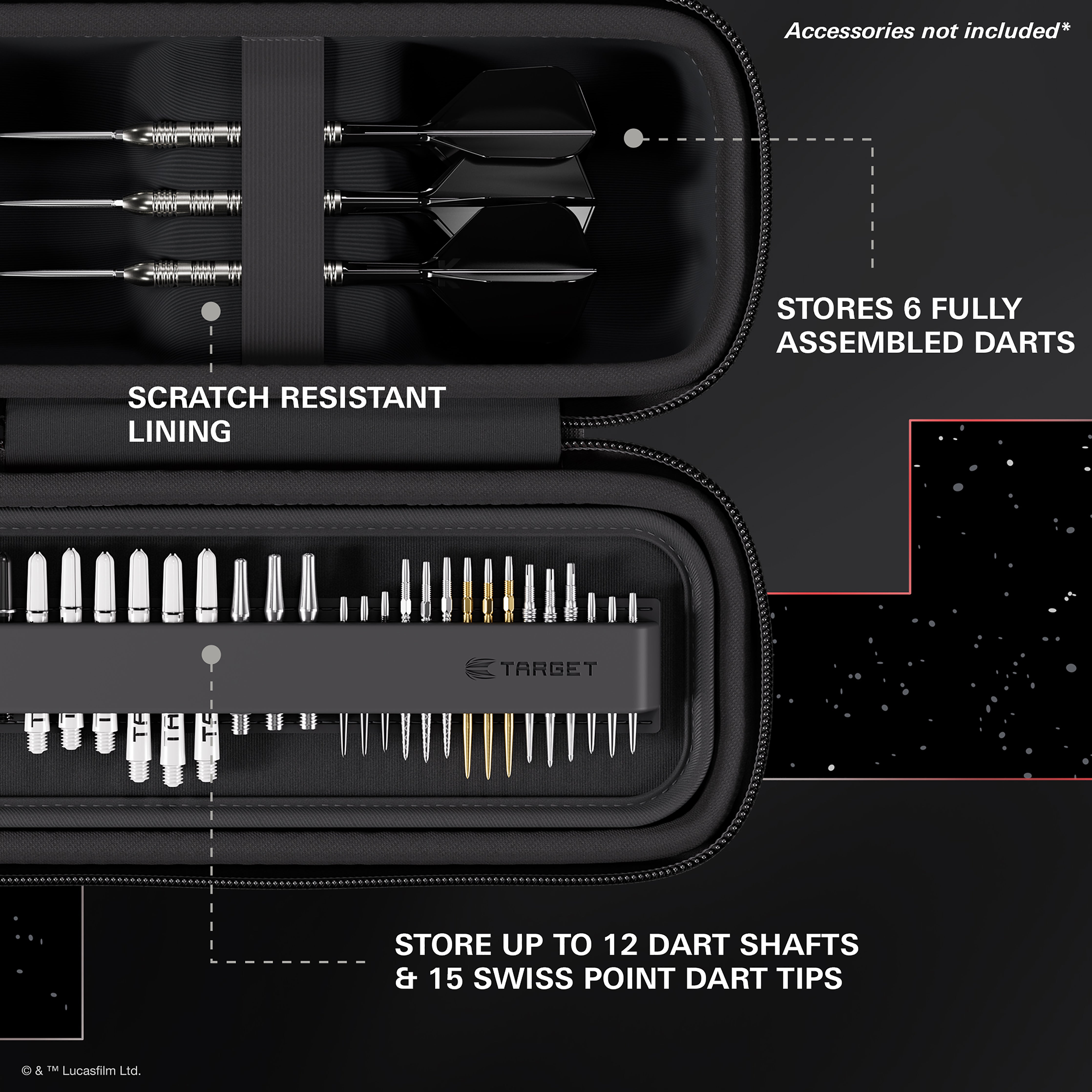 Accessories not included*

STORES 6 FULLY ASSEMBLED DARTS

SCRATCH RESISTANT LINING

TARGET

STORE UP TO 12 DART SHAFTS & 15 SWISS POINT DART TIPS

© & ™ Lucasfilm Ltd.