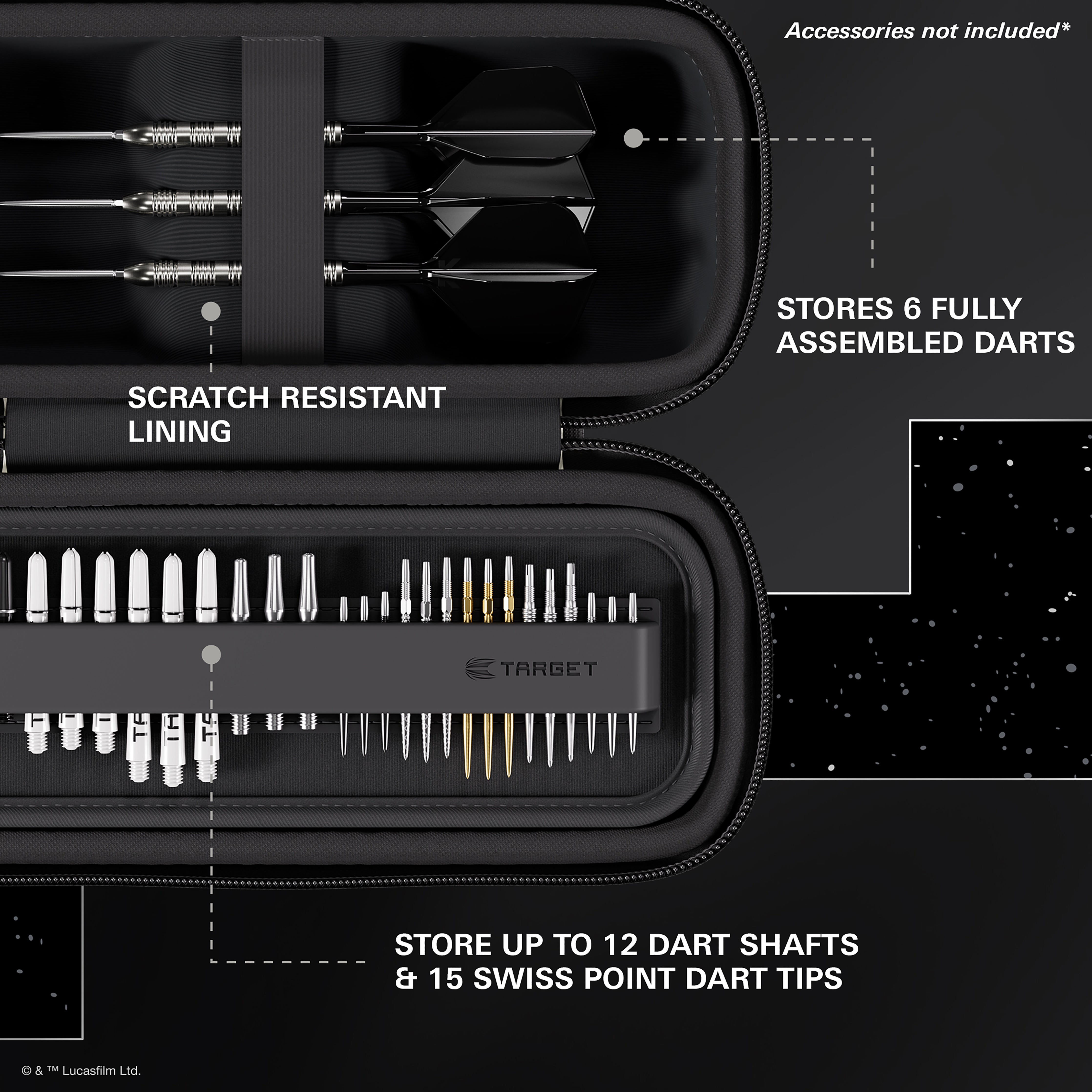 Accessories not included*

STORES 6 FULLY ASSEMBLED DARTS

SCRATCH RESISTANT LINING

TARGET

STORE UP TO 12 DART SHAFTS & 15 SWISS POINT DART TIPS

© & ™ Lucasfilm Ltd.